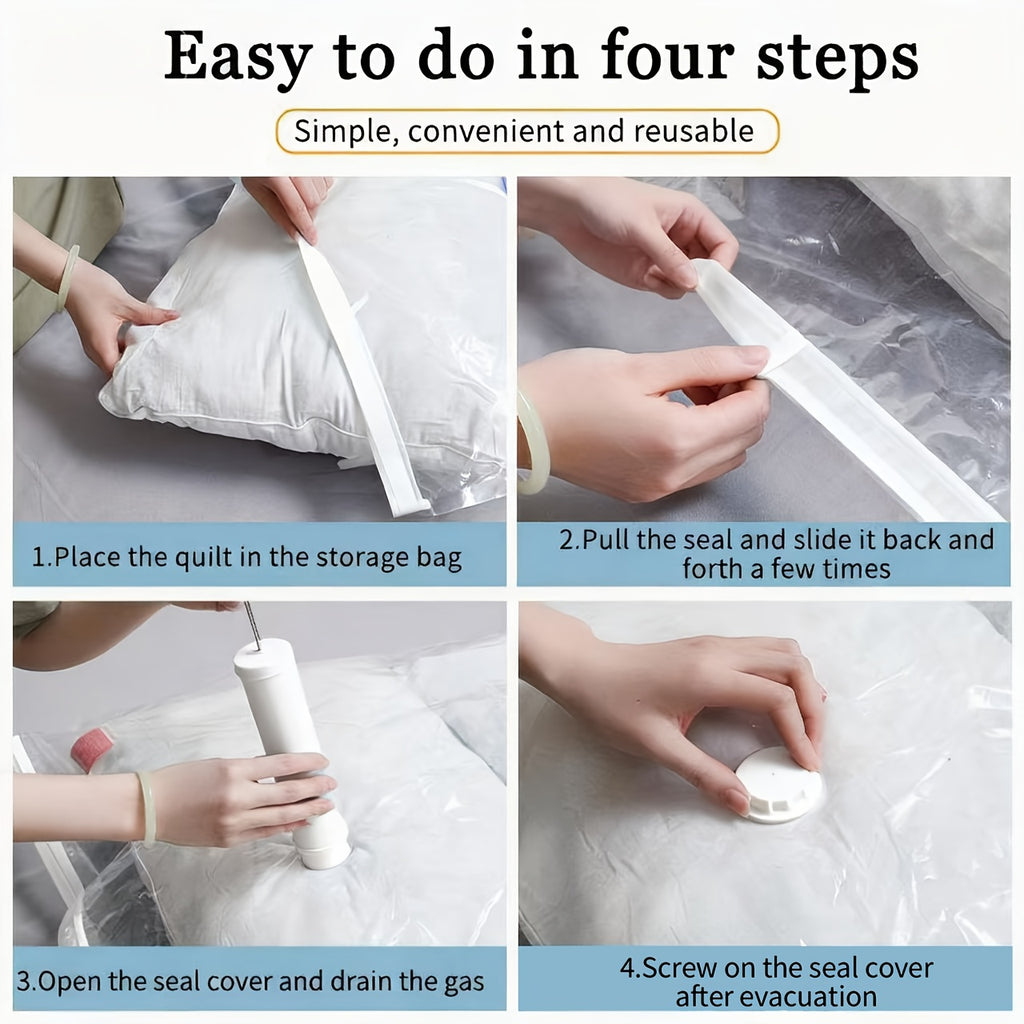 Easy to do in four steps

Simple, convenient and reusable

1.Place the quilt in the storage bag

2.Pull the seal and slide it back and forth a few times

3.Open the seal cover and drain the gas

4.Screw on the seal cover after evacuation