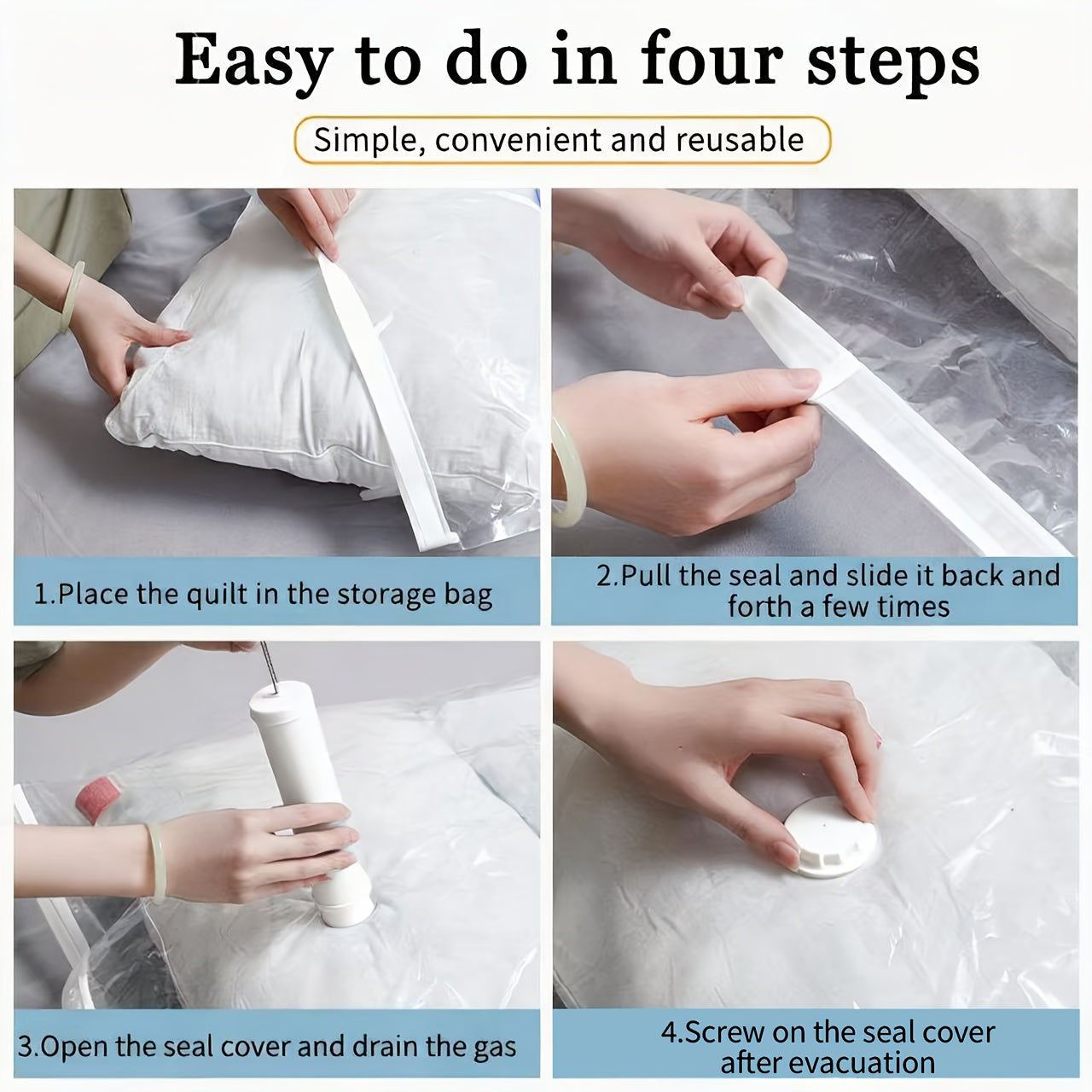 Easy to do in four steps

Simple, convenient and reusable

1.Place the quilt in the storage bag

2.Pull the seal and slide it back and forth a few times

3.Open the seal cover and drain the gas

4.Screw on the seal cover after evacuation